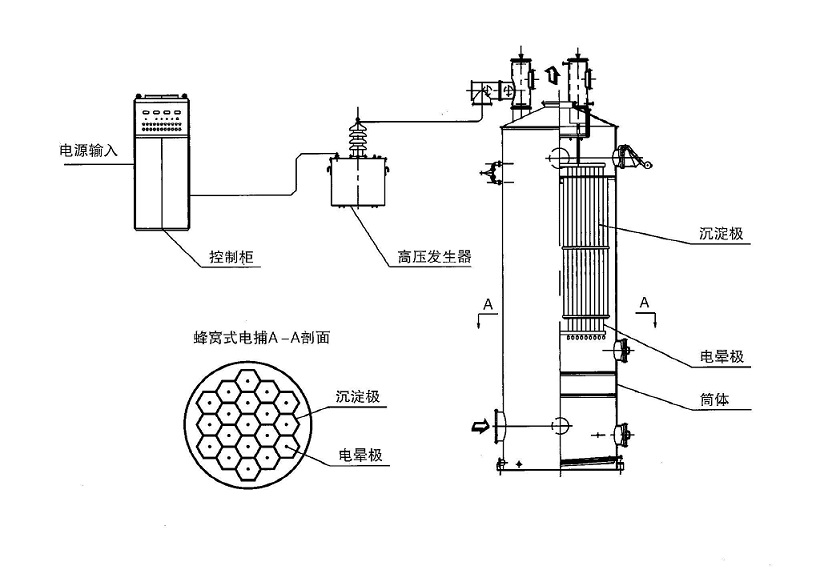 电源输入

控制柜

高压发生器

沉淀极

A

A

电晕极

筒体

蜂窝式电捕A－A剖面

沉淀极

电晕极